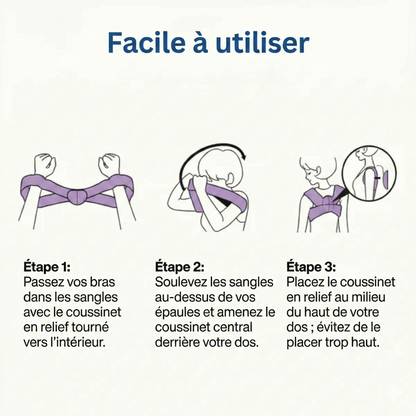 Facile à utiliser

Étape 1:
Passez vos bras dans les sangles avec le coussinet en relief tourné vers l'intérieur.

Étape 2:
Soulevez les sangles au-dessus de vos épaules et amenez le coussinet central derrière votre dos.

Étape 3:
Placez le coussinet en relief au milieu du haut de votre dos ; évitez de le placer trop haut.