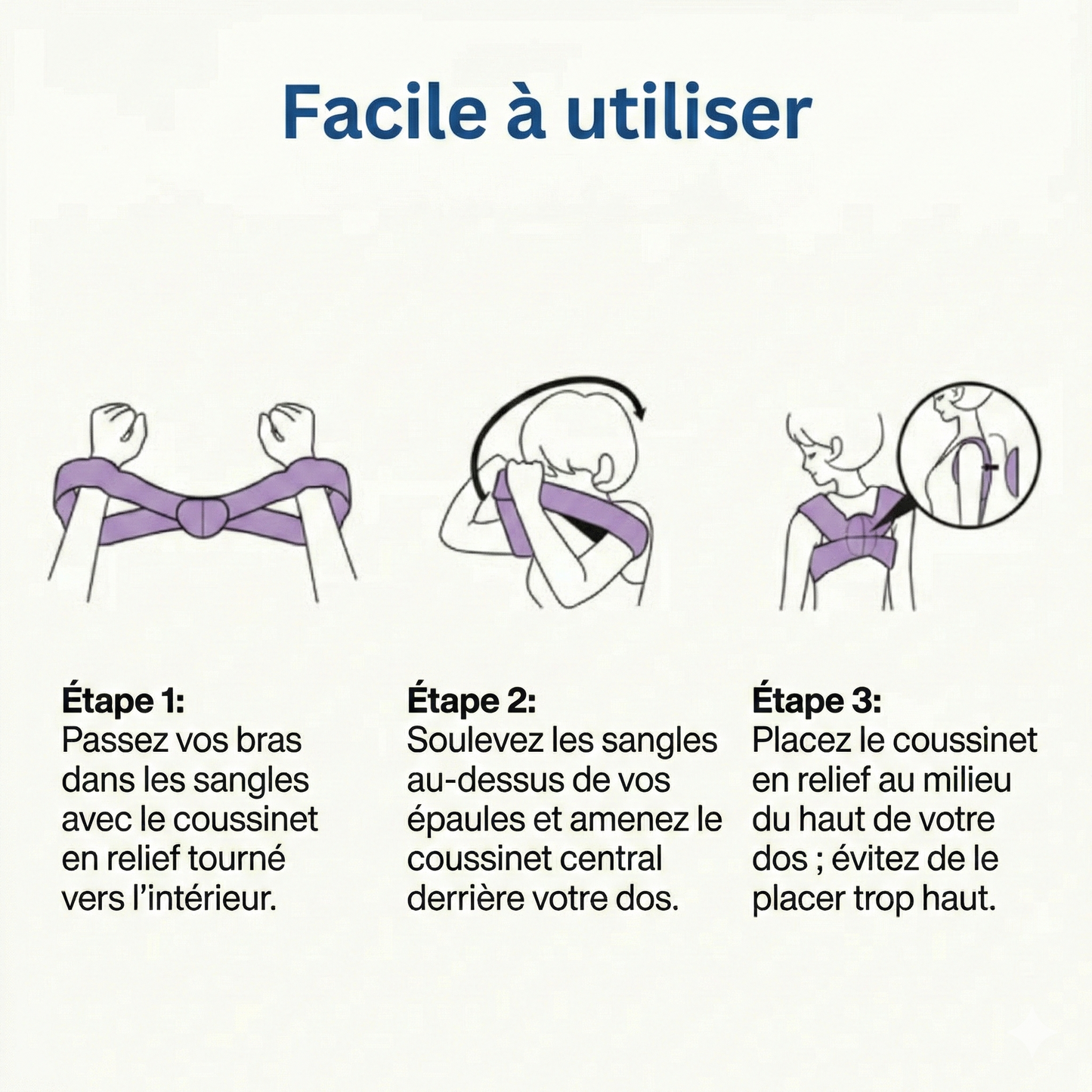 Facile à utiliser

Étape 1:
Passez vos bras dans les sangles avec le coussinet en relief tourné vers l'intérieur.

Étape 2:
Soulevez les sangles au-dessus de vos épaules et amenez le coussinet central derrière votre dos.

Étape 3:
Placez le coussinet en relief au milieu du haut de votre dos ; évitez de le placer trop haut.